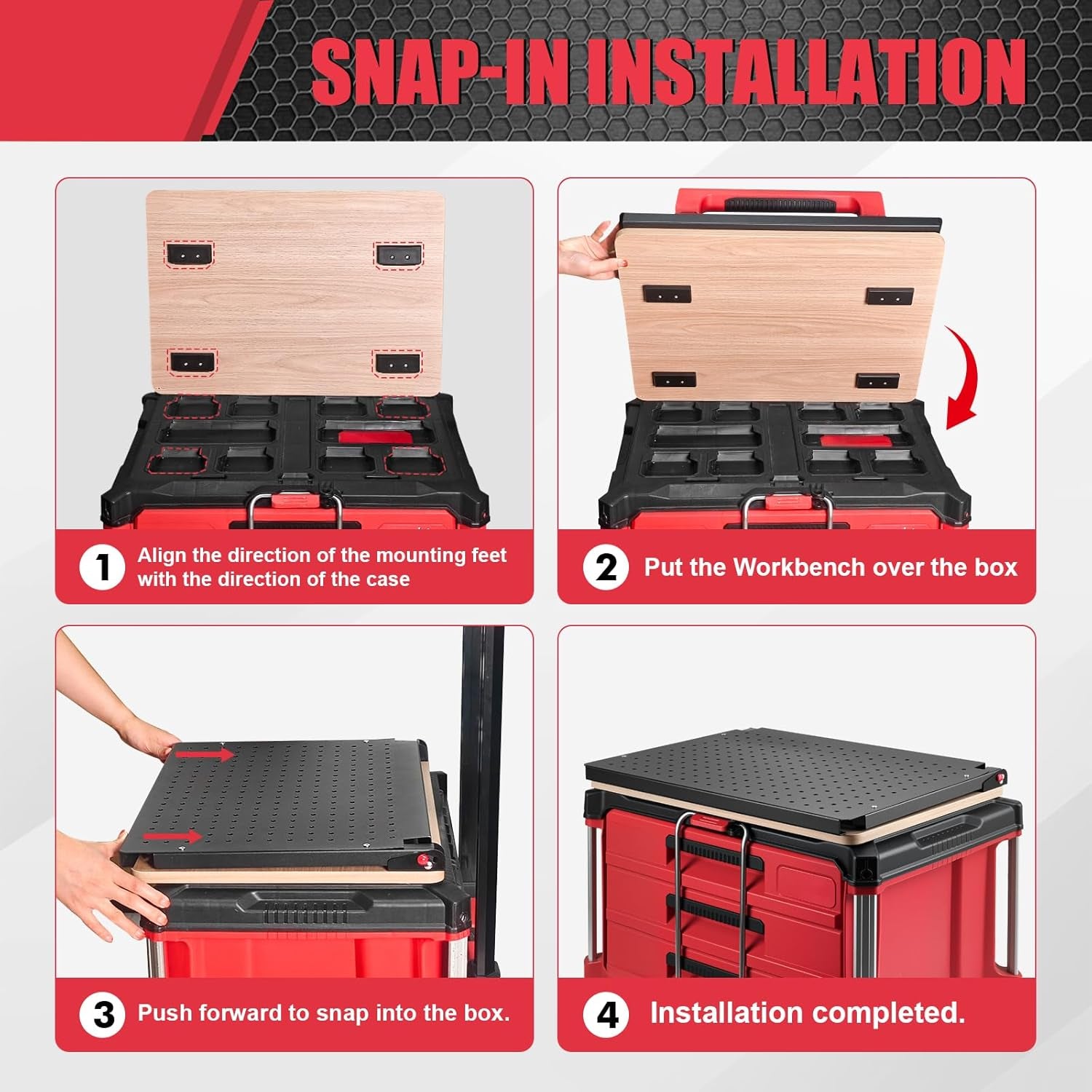 SNAP-IN INSTALLATION

1 Align the direction of the mounting feet with the direction of the case

2 Put the Workbench over the box

3 Push forward to snap into the box.

4 Installation completed.