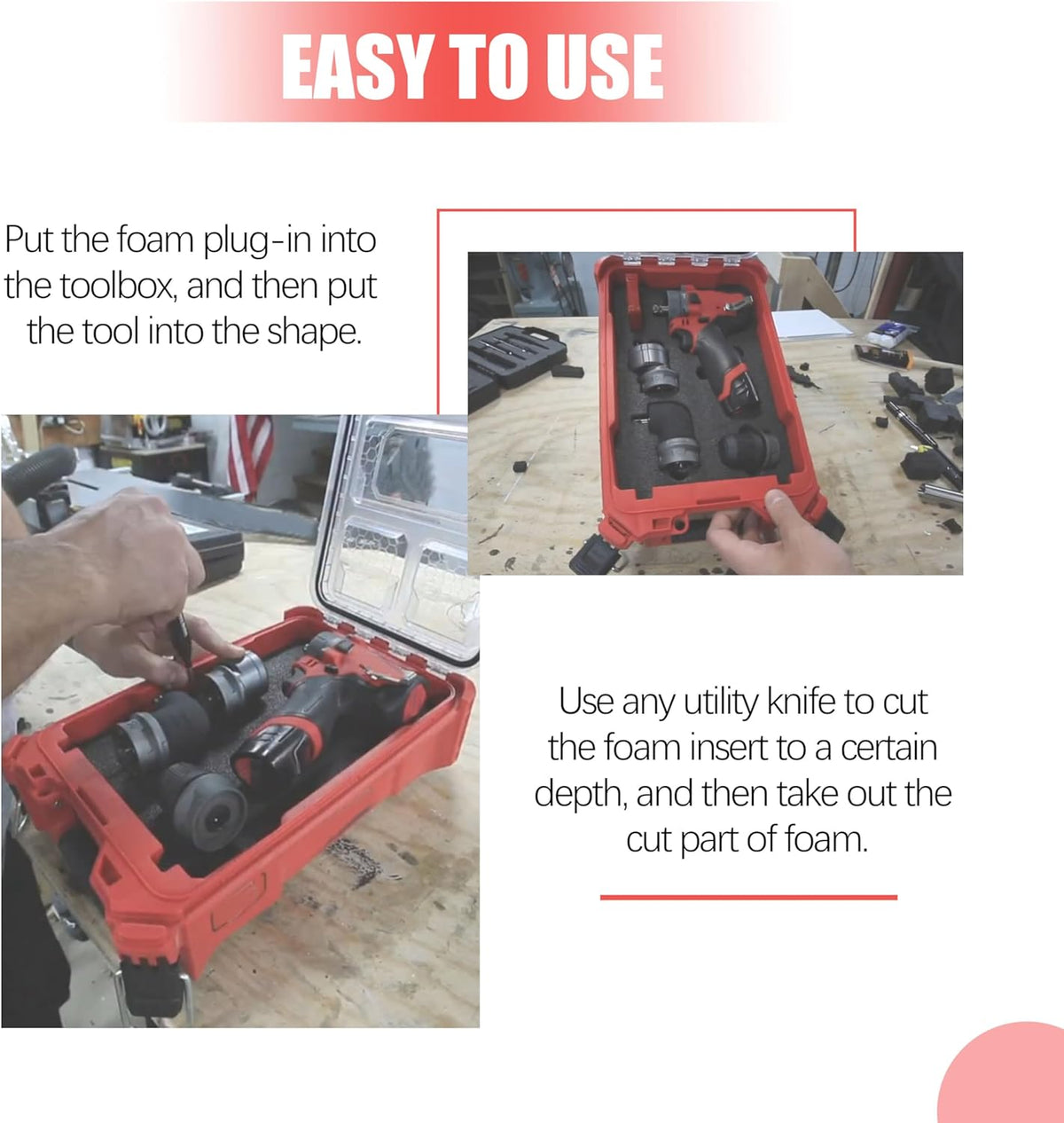 EASY TO USE

Put the foam plug-in into the toolbox, and then put the tool into the shape.

Use any utility knife to cut the foam insert to a certain depth, and then take out the cut part of foam.